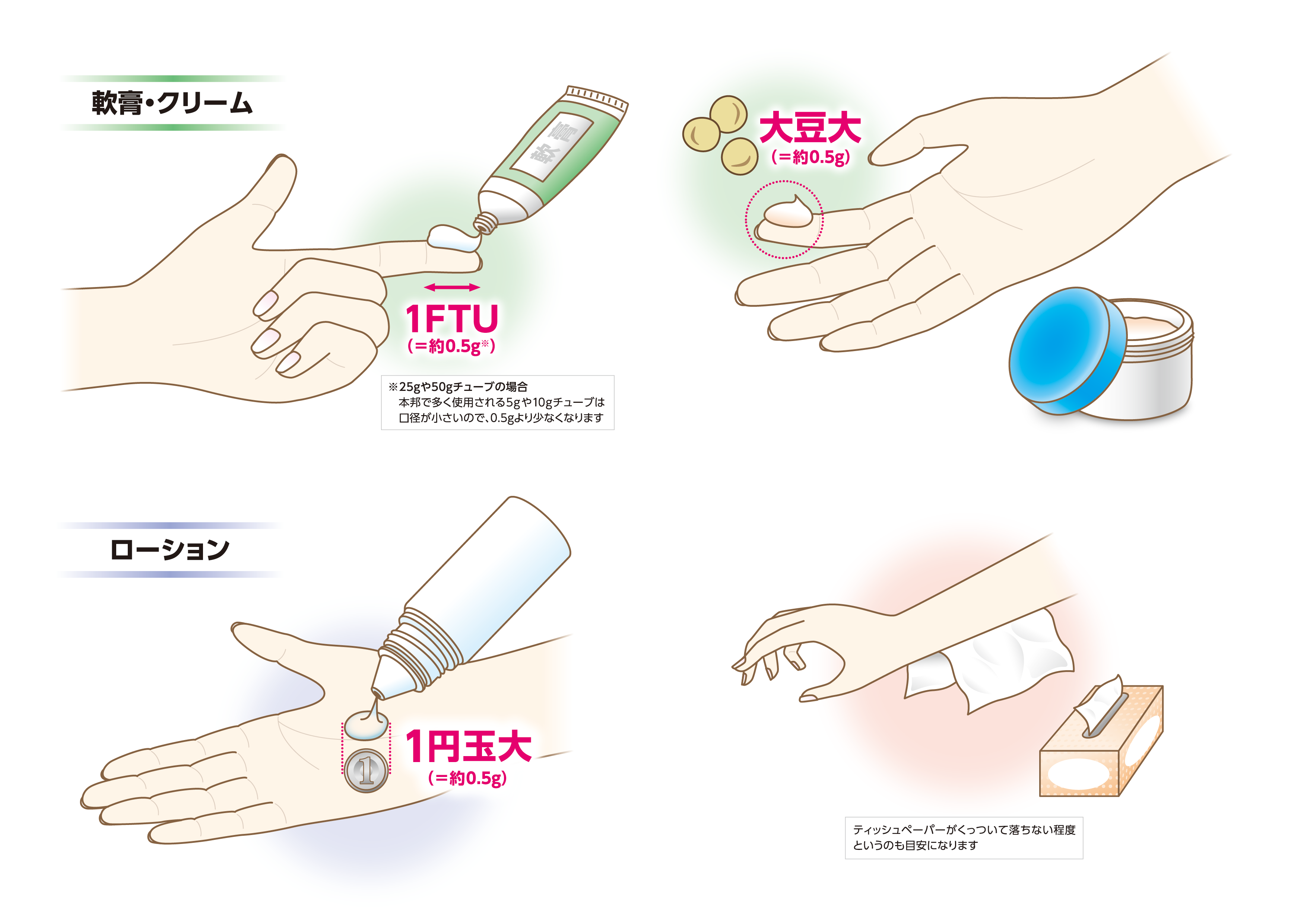 軟膏・クリーム

軟膏

1FTU
(=約0.5g※)

※25gや50gチューブの場合
本邦で多く使用される5gや10gチューブは口径が小さいので、0.5gより少なくなります

大豆大
(=約0.5g)

ローション

1

1円玉大
(=約0.5g)

ティッシュペーパーがくっついて落ちない程度というのも目安になります